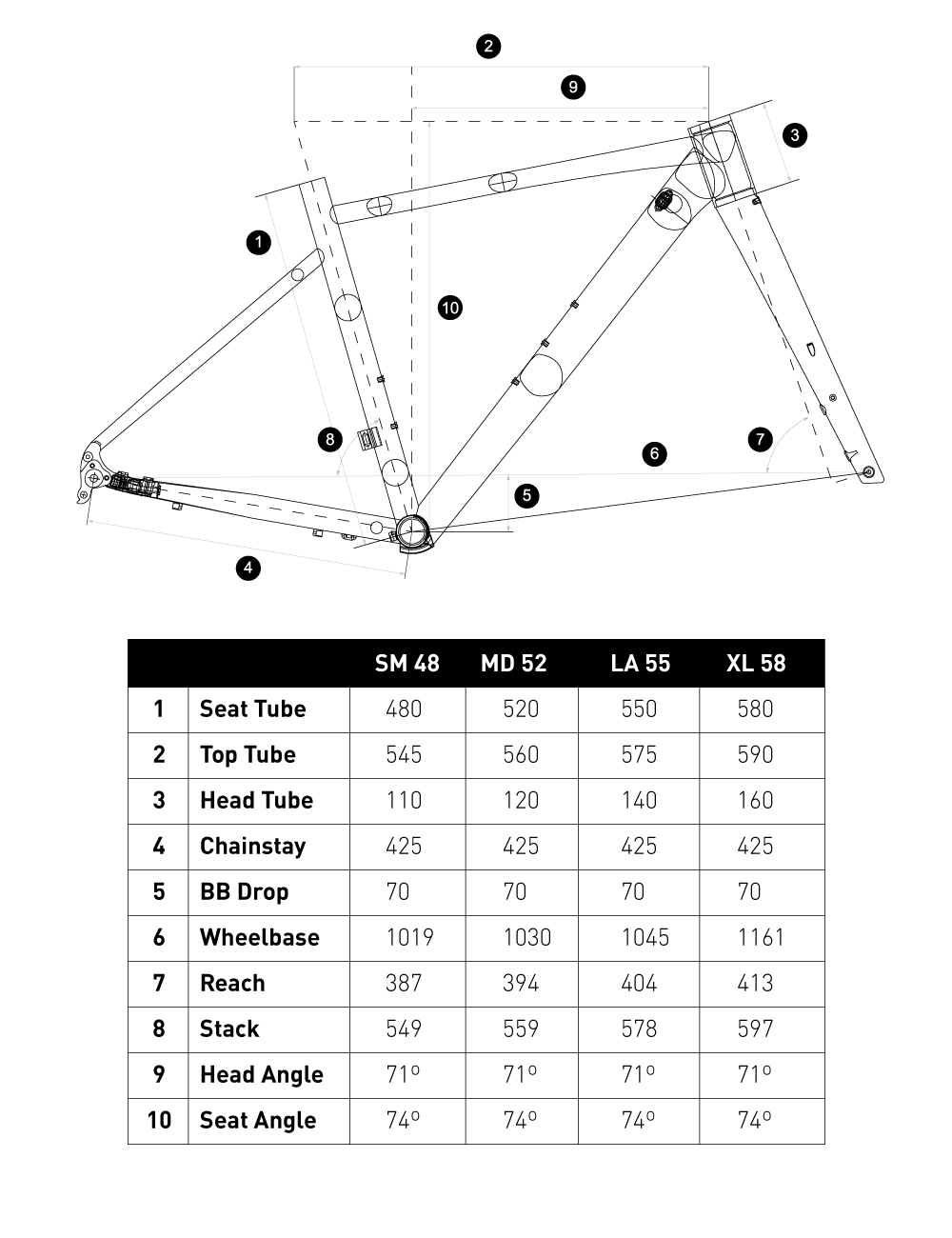 2

9

3

1

10

8

6

7

5

4

| | | SM 48 | MD 52 | LA 55 | XL 58 |
|---|---|---|---|---|---|
| 1 | Seat Tube | 480 | 520 | 550 | 580 |
| 2 | Top Tube | 545 | 560 | 575 | 590 |
| 3 | Head Tube | 110 | 120 | 140 | 160 |
| 4 | Chainstay | 425 | 425 | 425 | 425 |
| 5 | BB Drop | 70 | 70 | 70 | 70 |
| 6 | Wheelbase | 1019 | 1030 | 1045 | 1161 |
| 7 | Reach | 387 | 394 | 404 | 413 |
| 8 | Stack | 549 | 559 | 578 | 597 |
| 9 | Head Angle | 71º | 71º | 71º | 71º |
| 10 | Seat Angle | 74º | 74º | 74º | 74º |